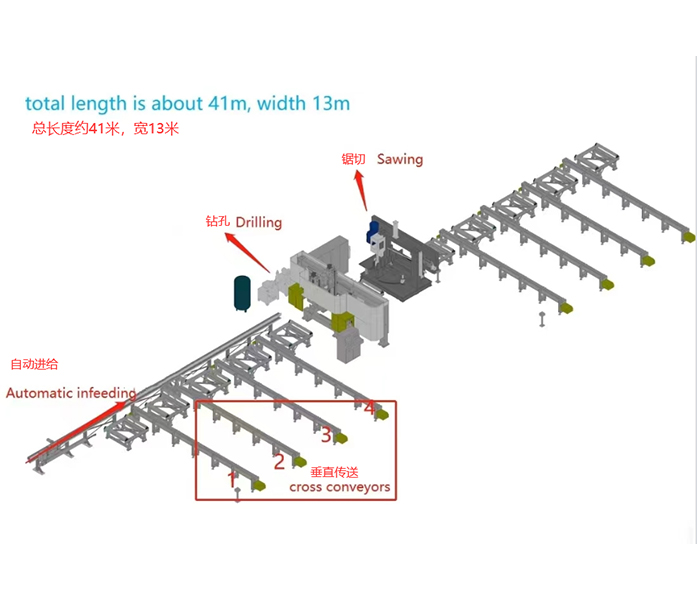 total length is about 41m, width 13m
总长度约41米，宽13米

锯切 Sawing

钻孔 Drilling

自动进给
Automatic infeeding

4
3
2
1
垂直传送
cross conveyors